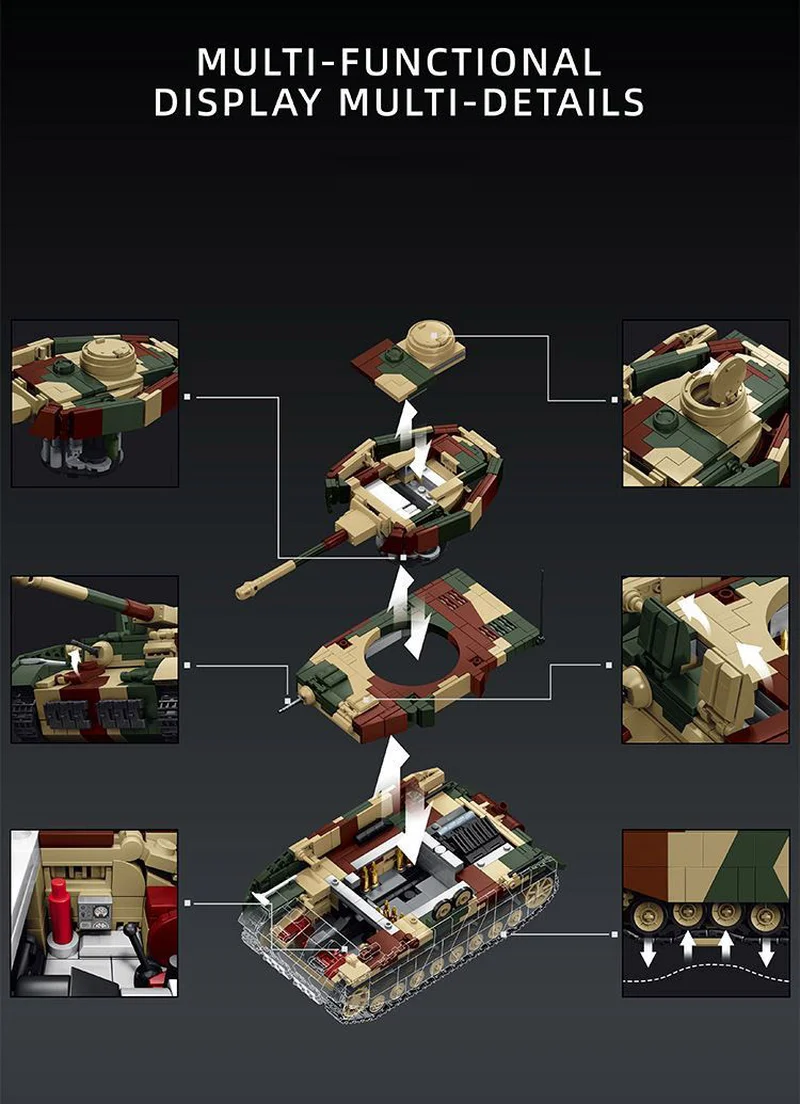 MULTI-FUNCTIONAL
DISPLAY MULTI-DETAILS