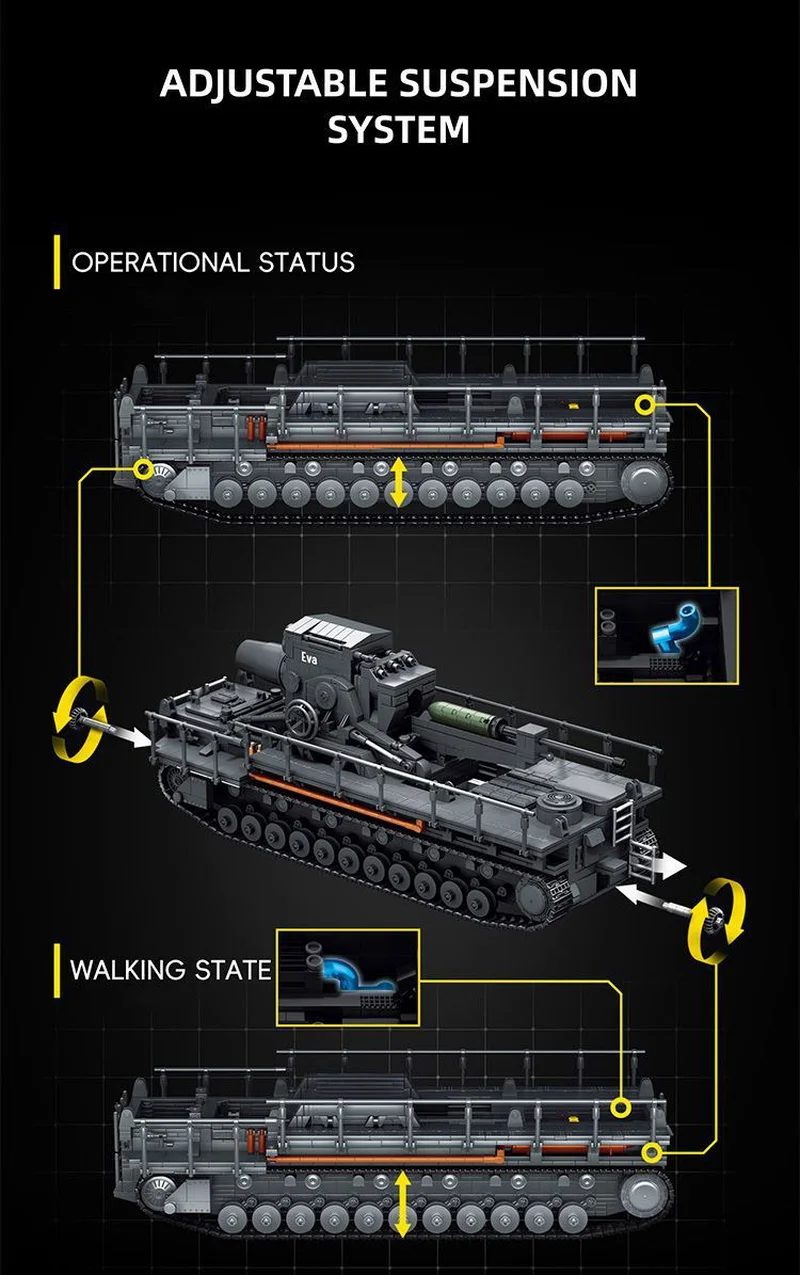 ADJUSTABLE SUSPENSION SYSTEM

OPERATIONAL STATUS

Eva

WALKING STATE