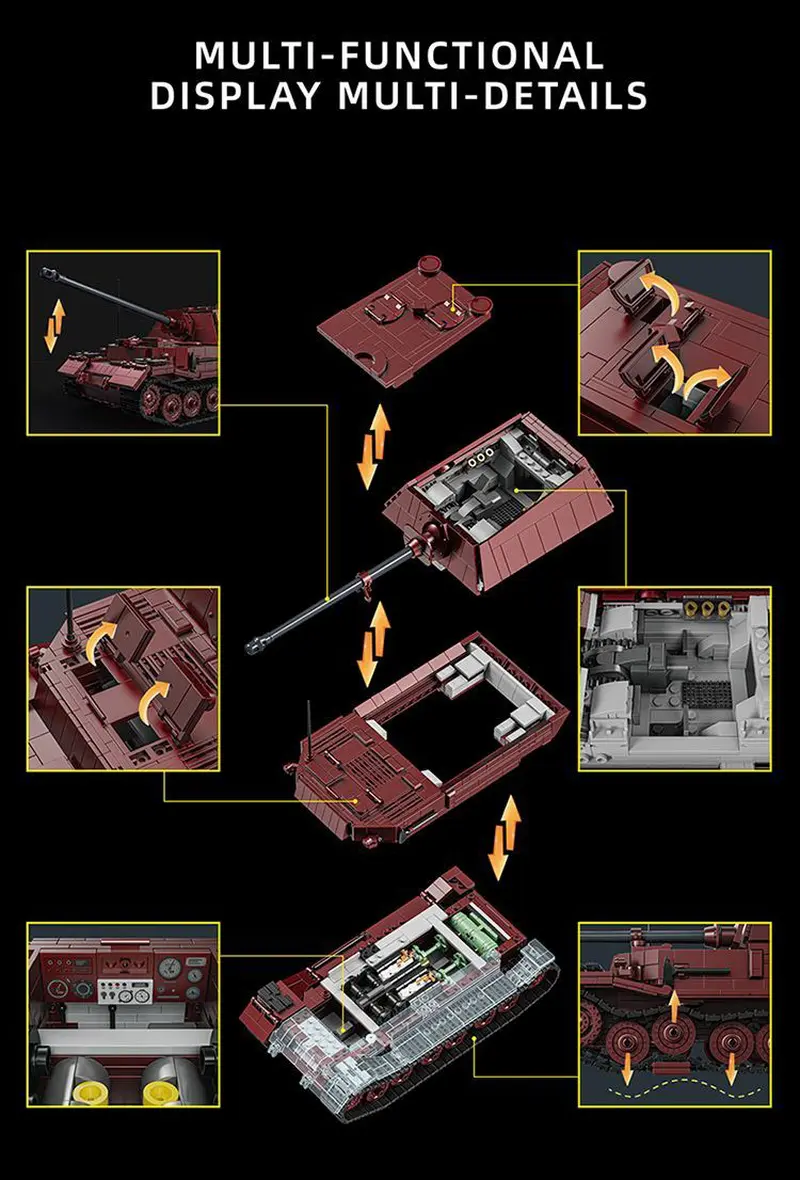 MULTI-FUNCTIONAL
DISPLAY MULTI-DETAILS