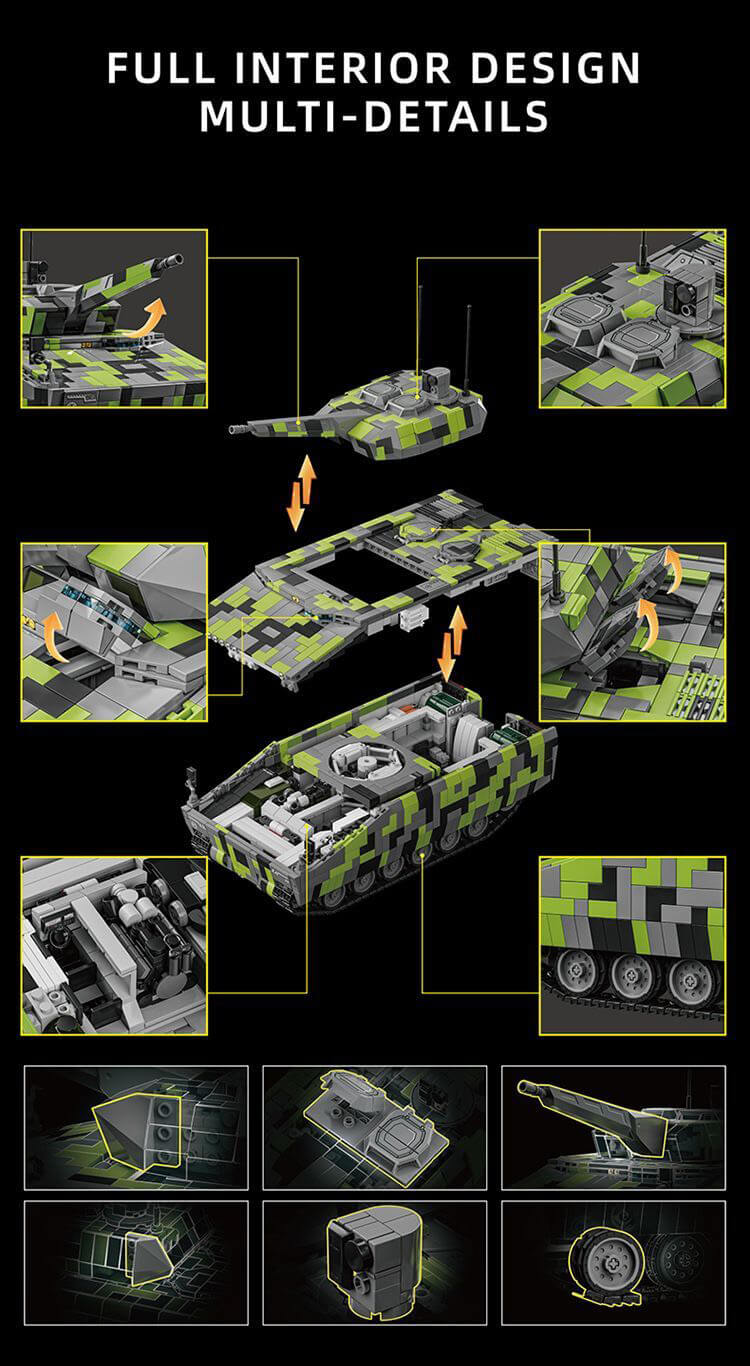 FULL INTERIOR DESIGN
MULTI-DETAILS