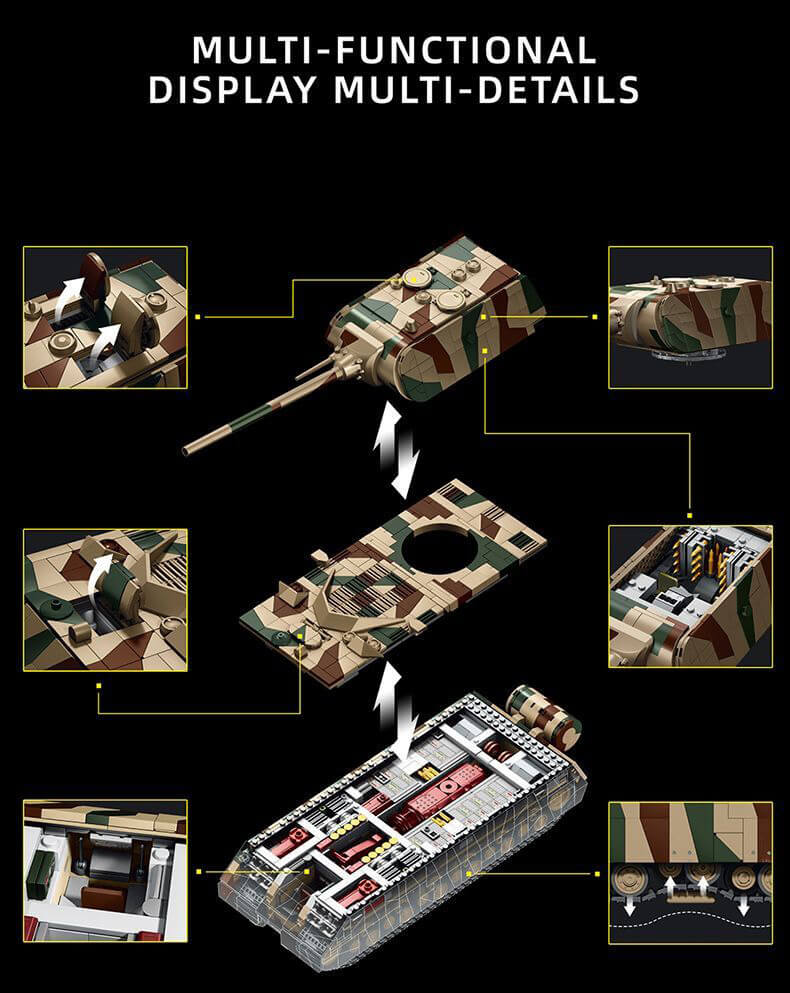 MULTI-FUNCTIONAL
DISPLAY MULTI-DETAILS