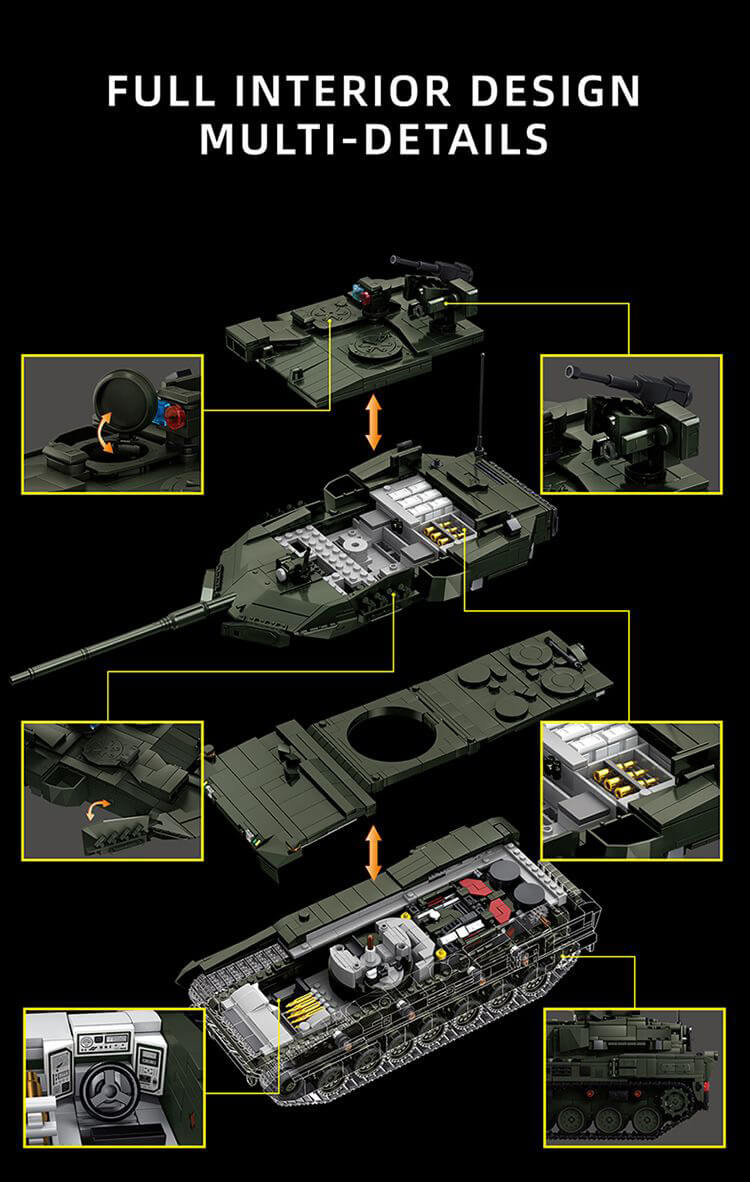 FULL INTERIOR DESIGN
MULTI-DETAILS