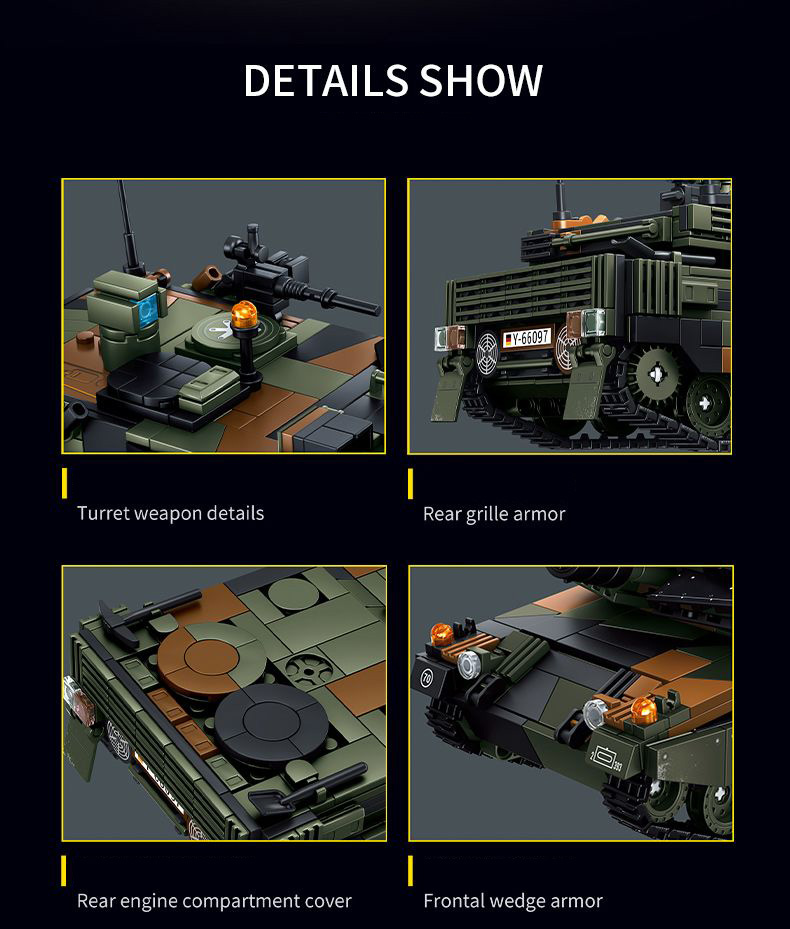 DETAILS SHOW

Y-66097

Turret weapon details

Rear grille armor

70

Rear engine compartment cover

Frontal wedge armor