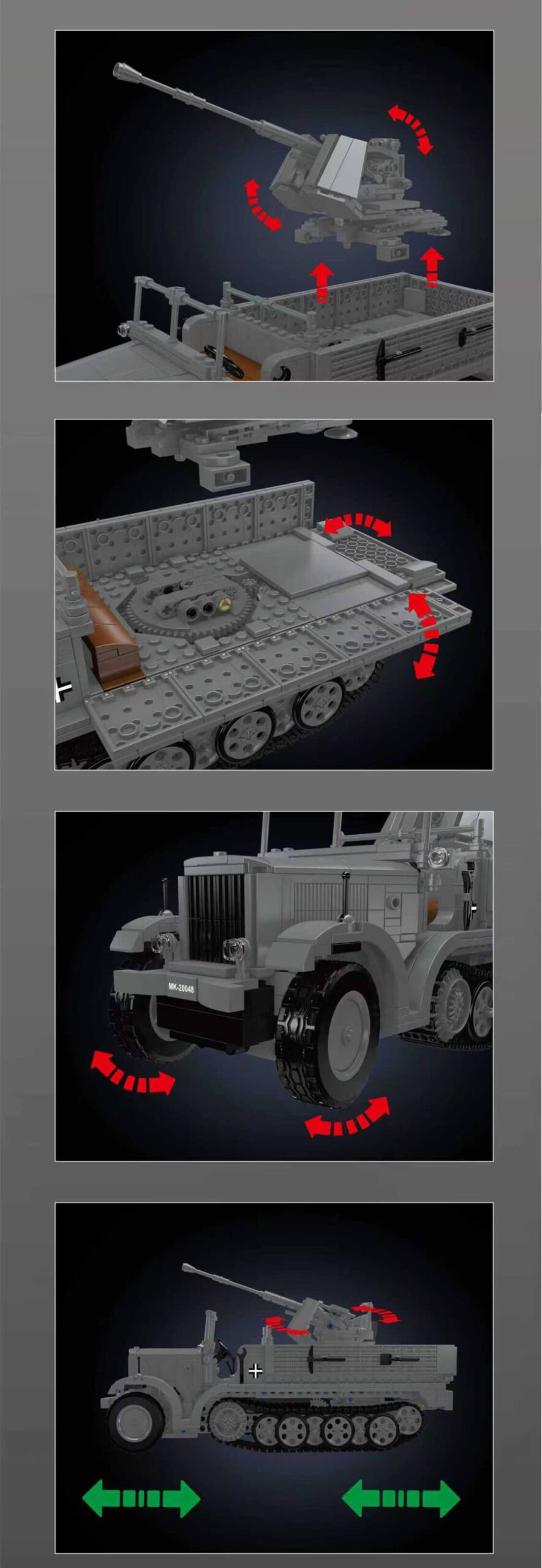 MK-20048