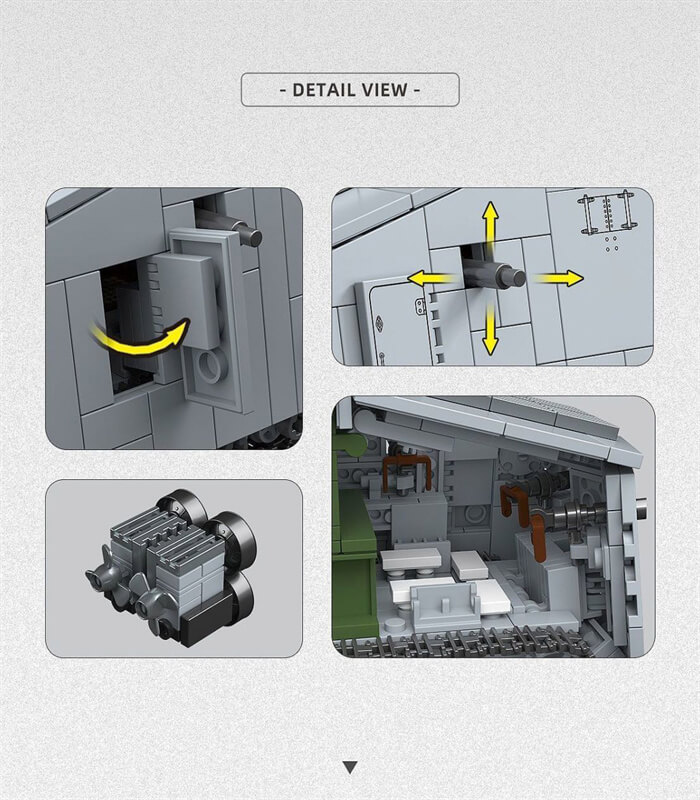 - DETAIL VIEW -