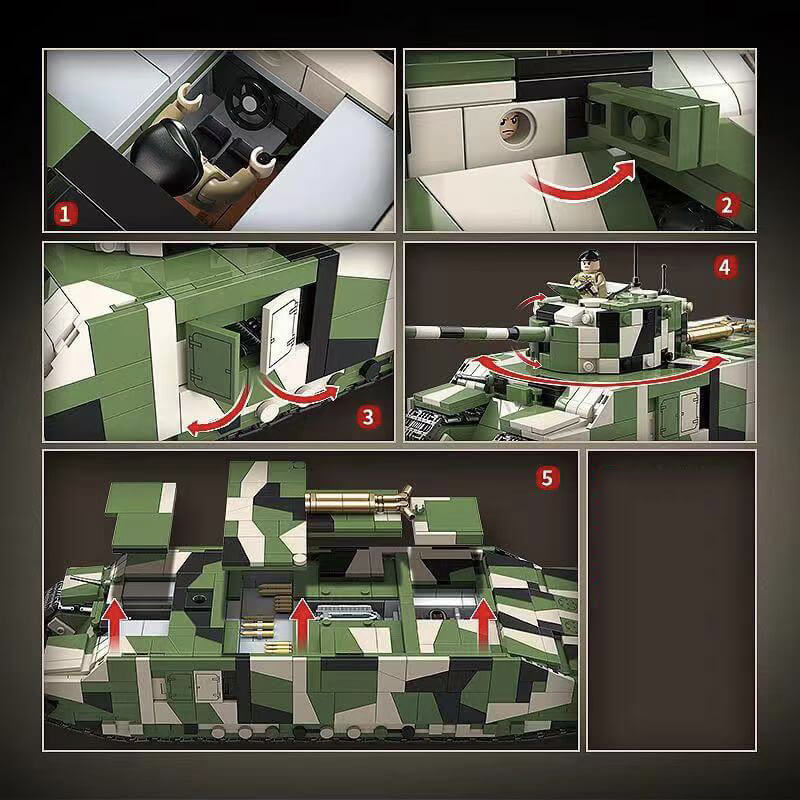 1
2
3
4
5