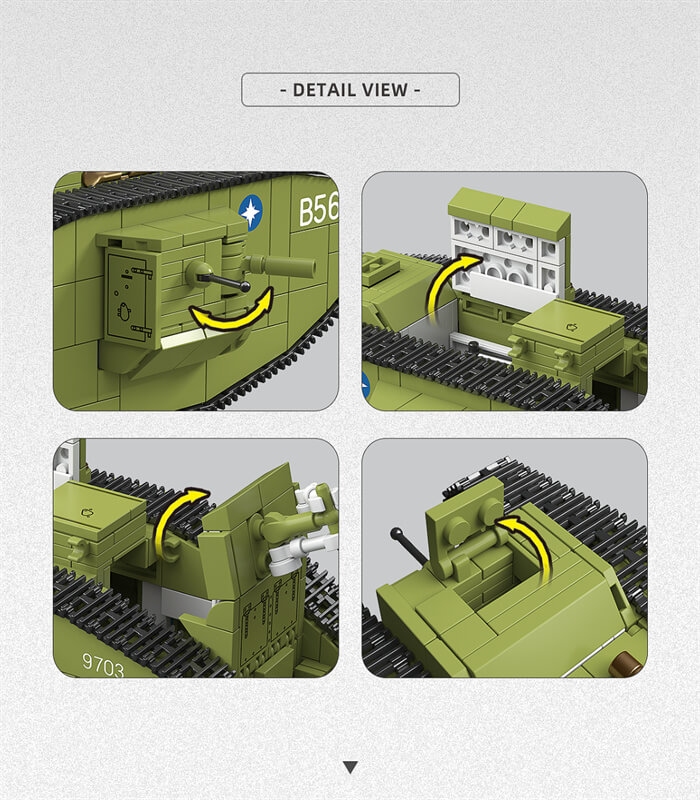 - DETAIL VIEW -

B56

9703