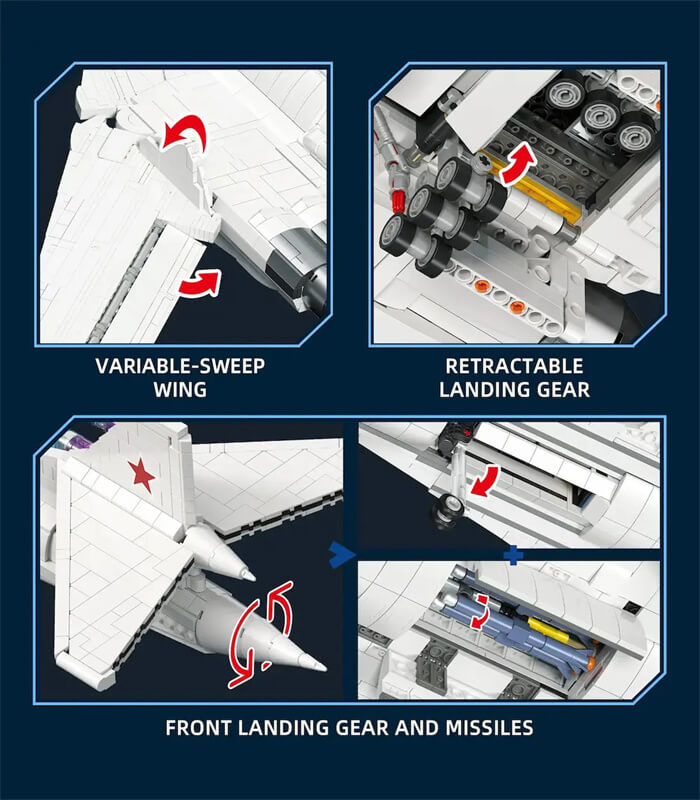 VARIABLE-SWEEP WING

RETRACTABLE LANDING GEAR

FRONT LANDING GEAR AND MISSILES