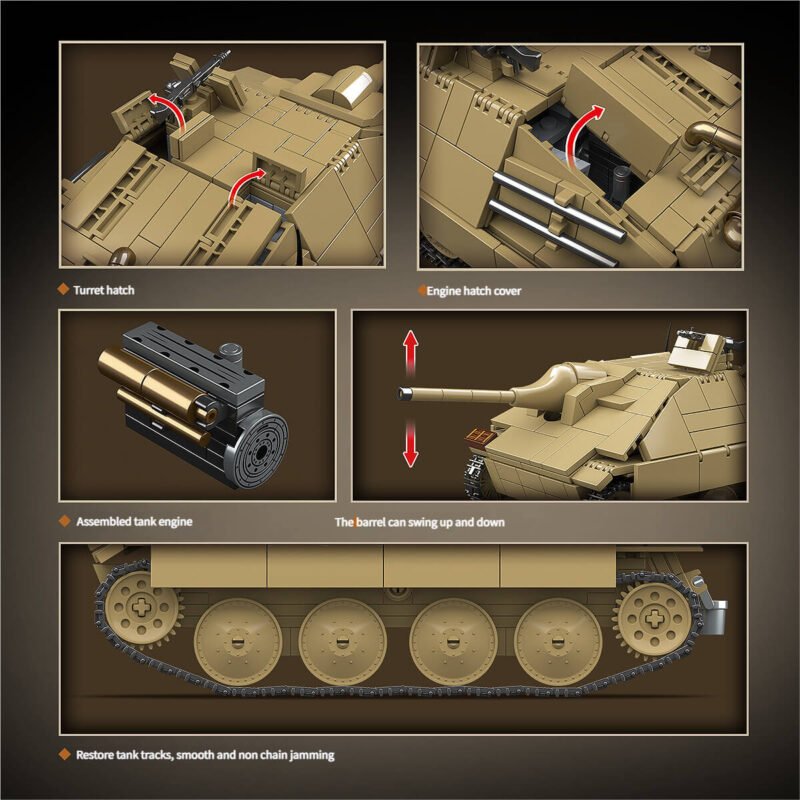 Turret hatch

Engine hatch cover

Assembled tank engine

The barrel can swing up and down

Restore tank tracks, smooth and non chain jamming