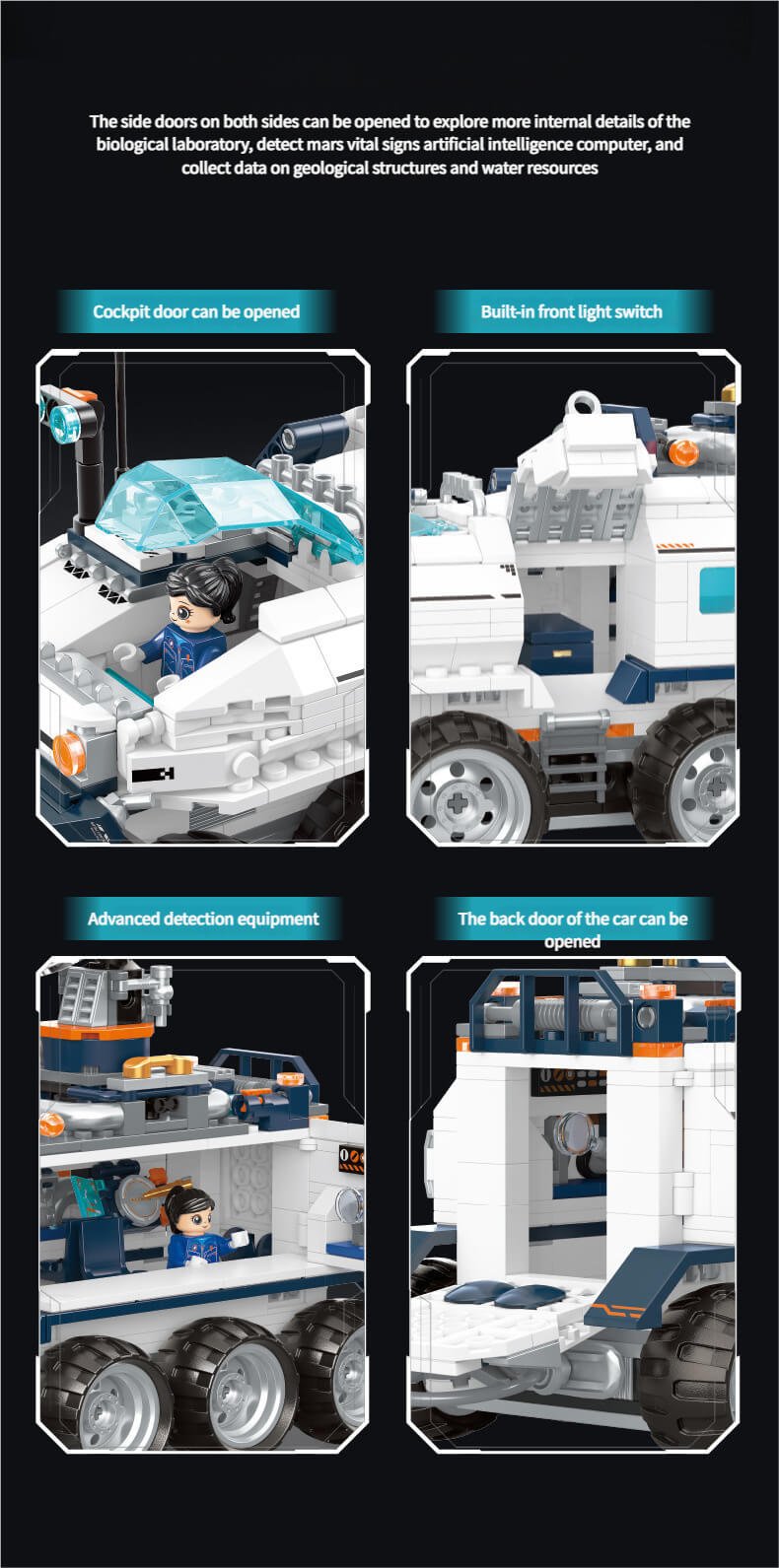 The side doors on both sides can be opened to explore more internal details of the biological laboratory, detect mars vital signs artificial intelligence computer, and collect data on geological structures and water resources

Cockpit door can be opened

Built-in front light switch

Advanced detection equipment

The back door of the car can be opened