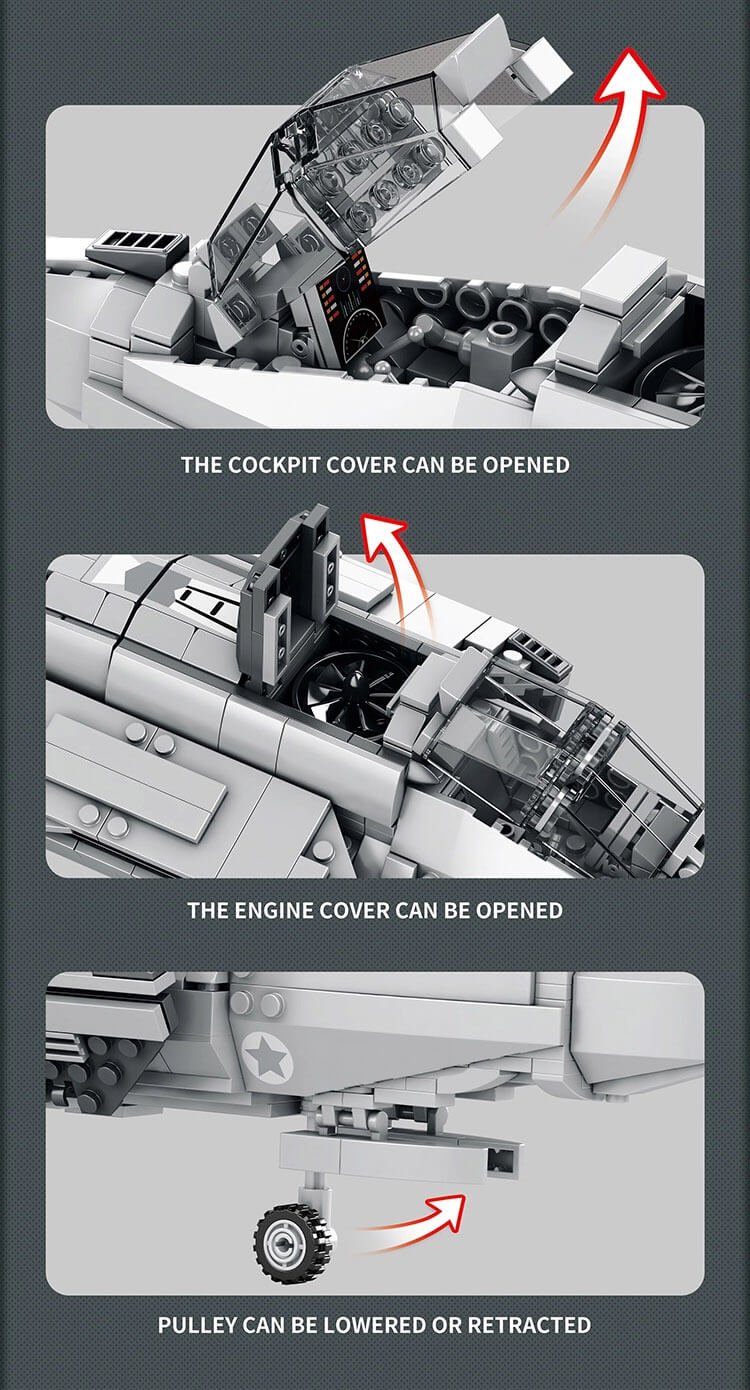 THE COCKPIT COVER CAN BE OPENED

THE ENGINE COVER CAN BE OPENED

PULLEY CAN BE LOWERED OR RETRACTED