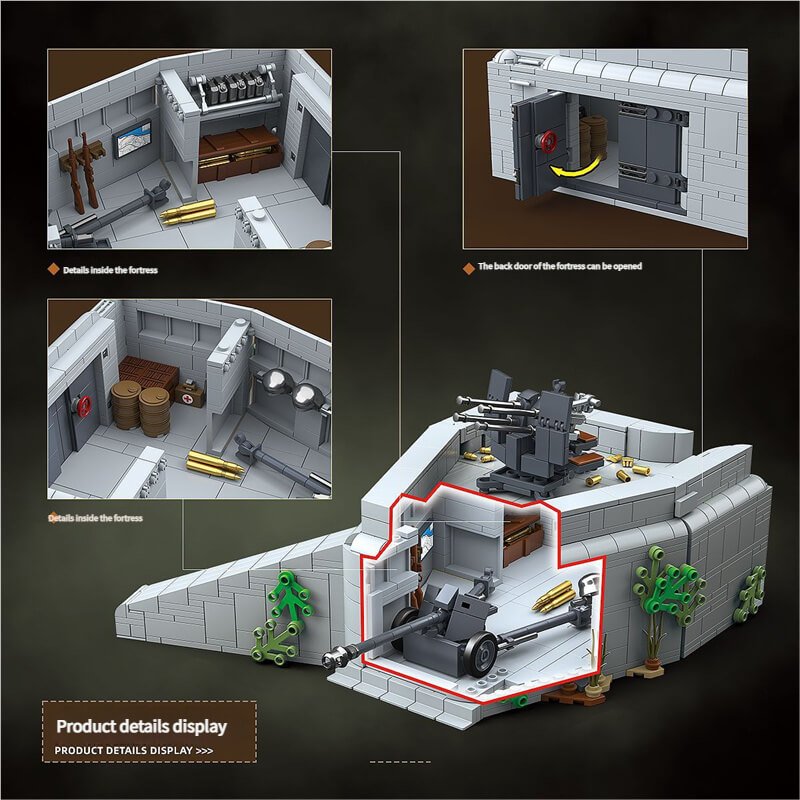 Details inside the fortress

The back door of the fortress can be opened

Details inside the fortress

Product details display

PRODUCT DETAILS DISPLAY >>>