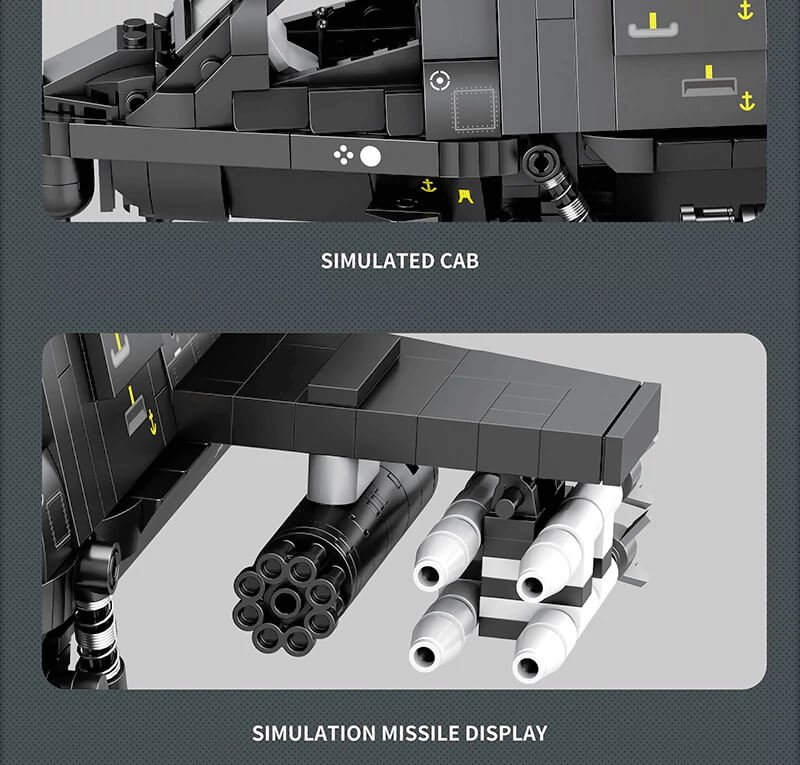 SIMULATED CAB

SIMULATION MISSILE DISPLAY