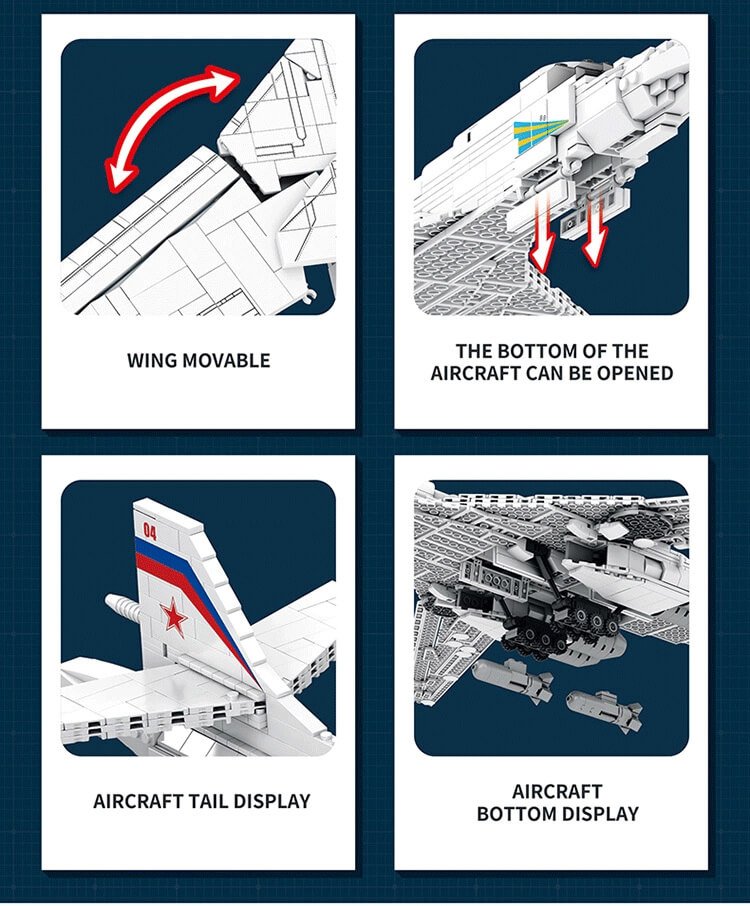 WING MOVABLE

THE BOTTOM OF THE AIRCRAFT CAN BE OPENED

04

AIRCRAFT TAIL DISPLAY

AIRCRAFT BOTTOM DISPLAY