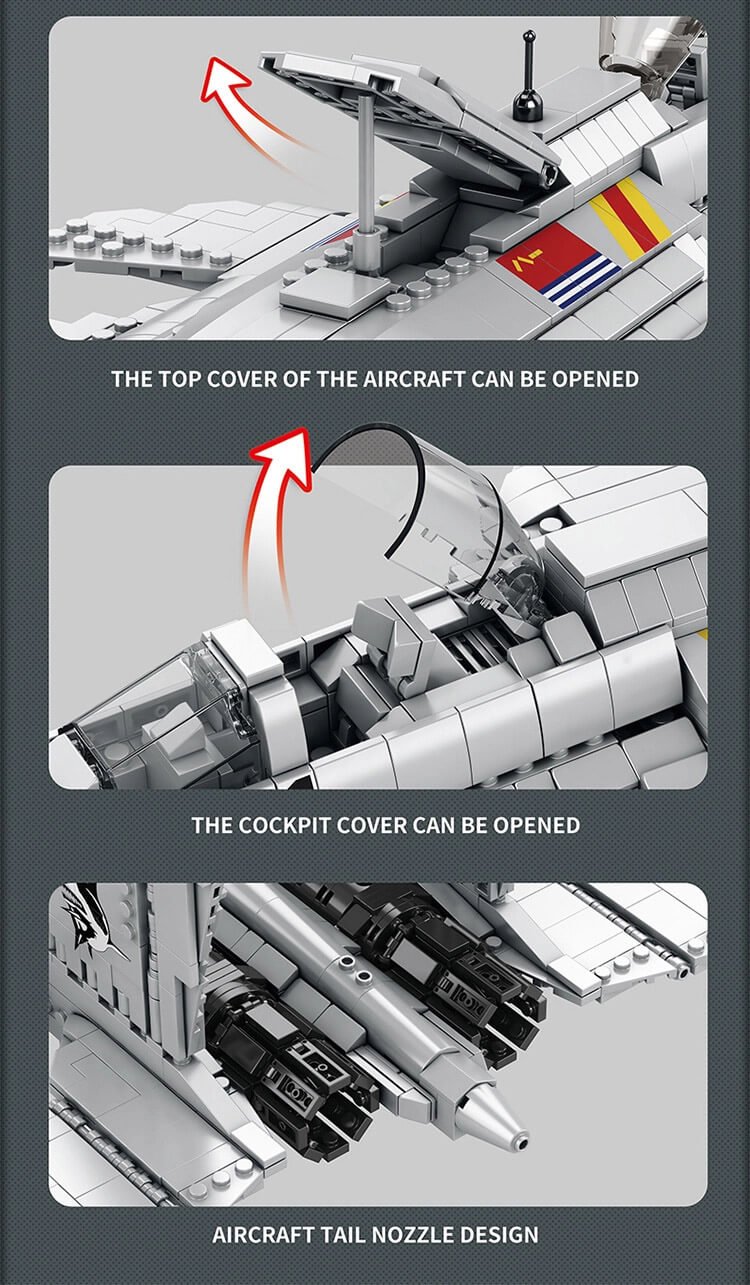 THE TOP COVER OF THE AIRCRAFT CAN BE OPENED

THE COCKPIT COVER CAN BE OPENED

AIRCRAFT TAIL NOZZLE DESIGN