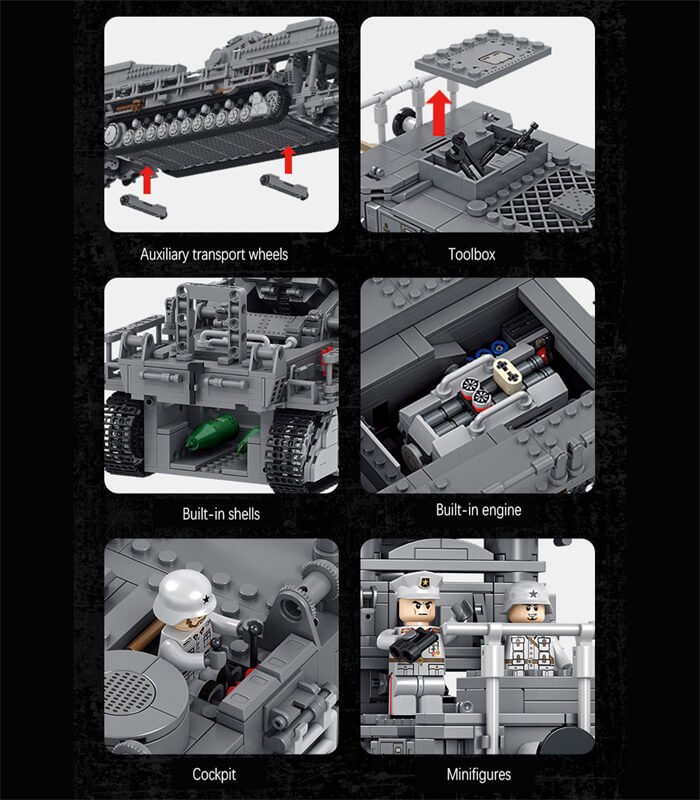 Auxiliary transport wheels

Toolbox

Built-in shells

Built-in engine

Cockpit

Minifigures