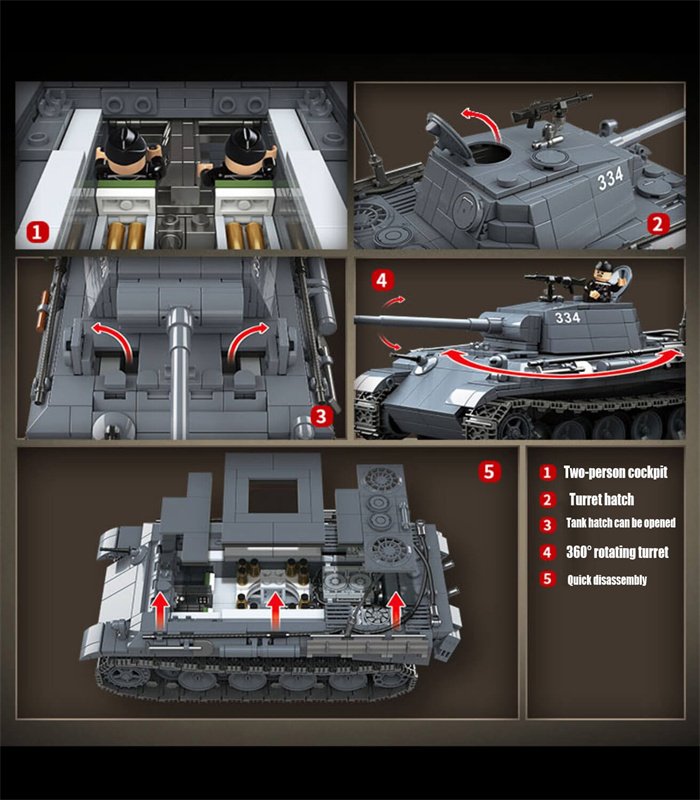 1

334

2

3

4

334

5

1 Two-person cockpit
2 Turret hatch
3 Tank hatch can be opened
4 360° rotating turret
5 Quick disassembly