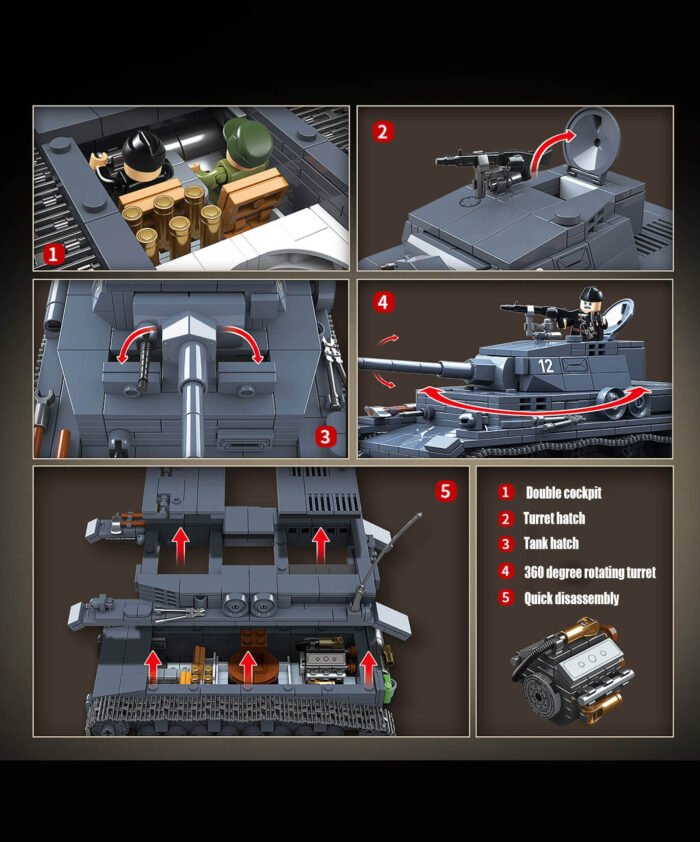 1

2

3

4

12

5

1 Double cockpit
2 Turret hatch
3 Tank hatch
4 360 degree rotating turret
5 Quick disassembly